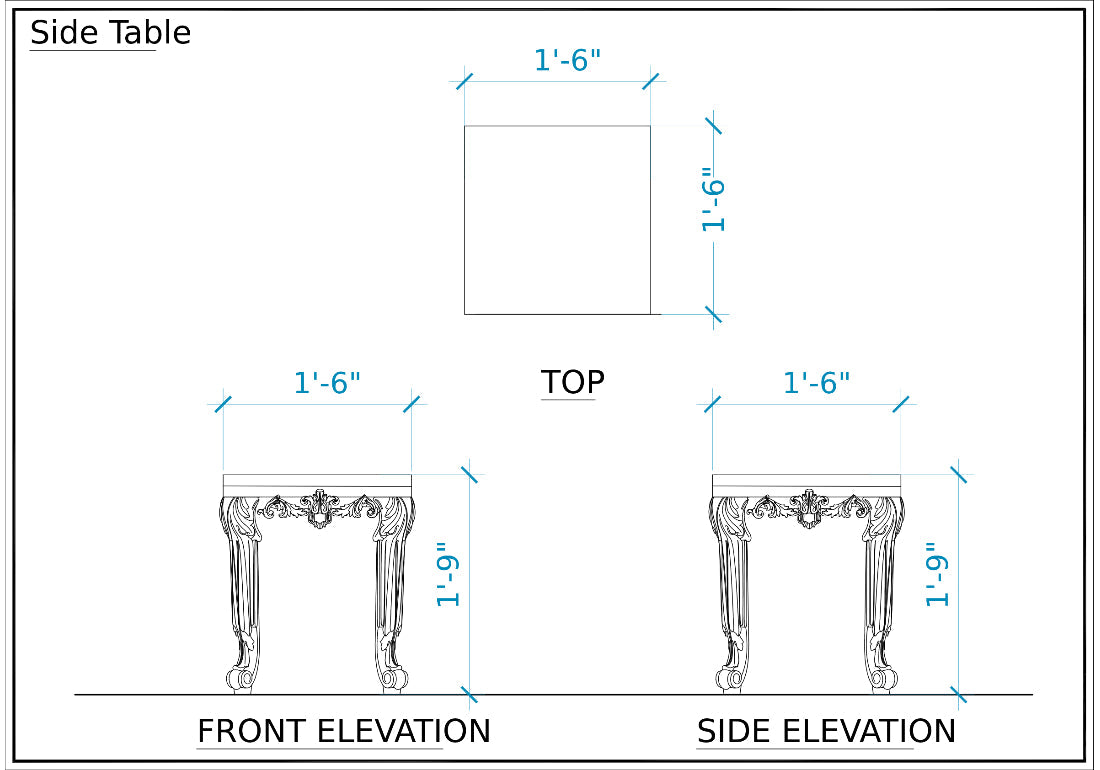 Side Table

1'-6"

1'-6"

TOP

1'-6"

1'-9"

FRONT ELEVATION

1'-6"

1'-9"

SIDE ELEVATION