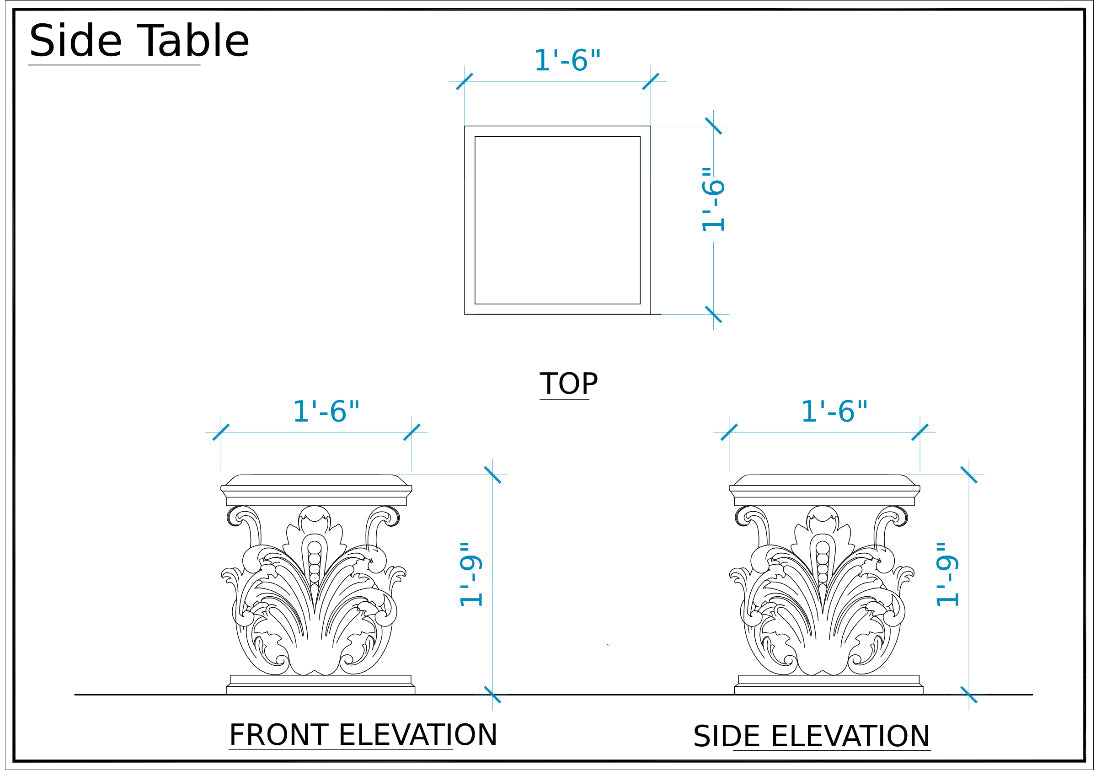 Side Table

1'-6"

1'-6"

TOP

1'-6"

1'-9"

FRONT ELEVATION

1'-6"

1'-9"

SIDE ELEVATION