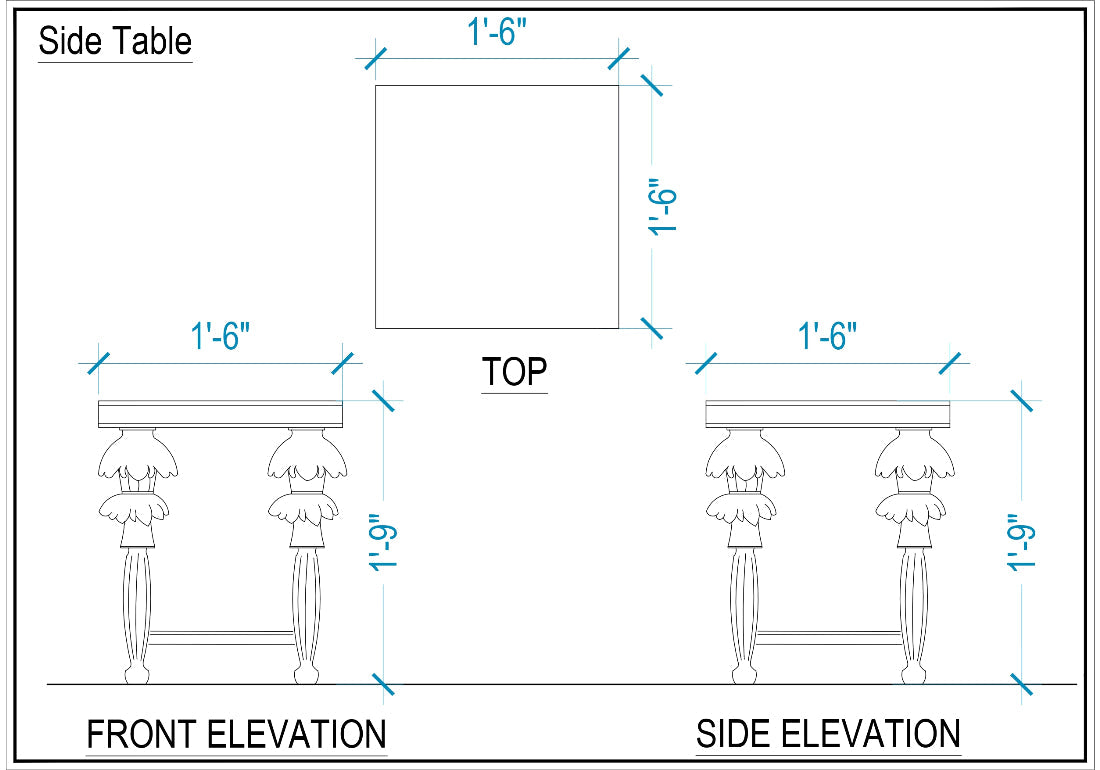 Side Table

1'-6"

1'-6"

TOP

1'-6"

1'-9"

FRONT ELEVATION

1'-6"

1'-9"

SIDE ELEVATION