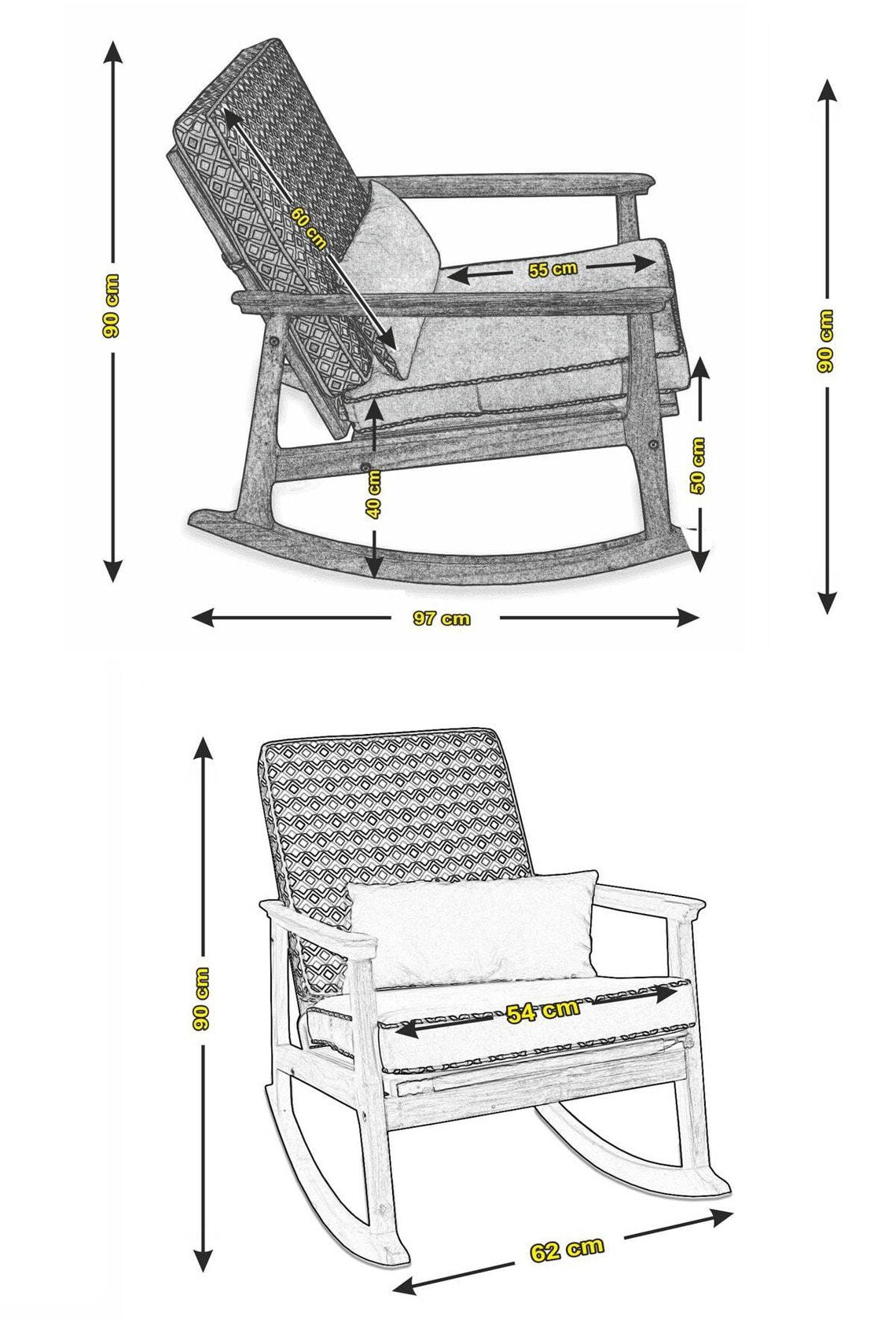 90 cm
60 cm
55 cm
90 cm
40 cm
50 cm
97 cm

90 cm
54 cm
62 cm